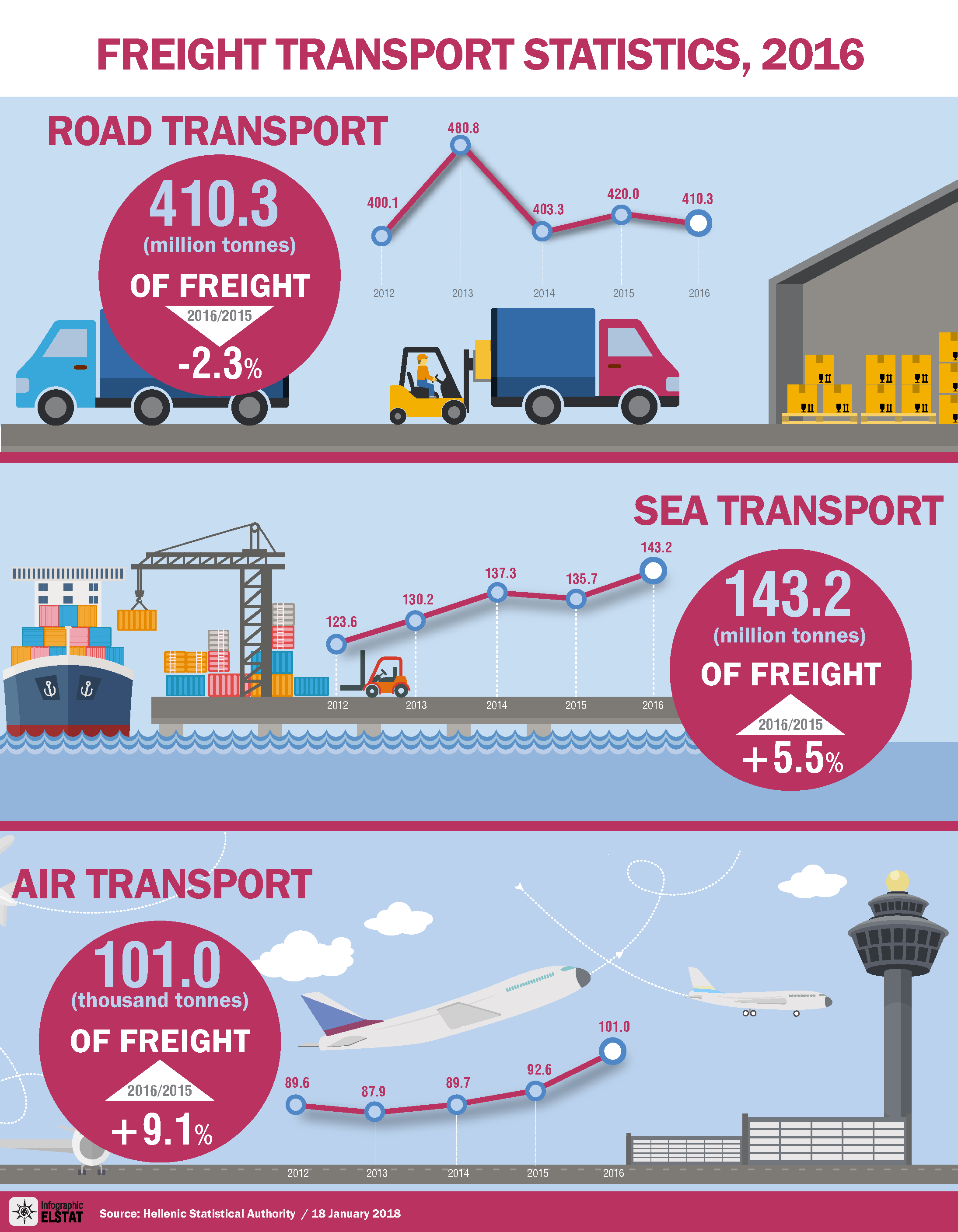 FREIGHT TRANSPORT STATISTICS, 2016

ROAD TRANSPORT

410.3
(million tonnes)
OF FREIGHT
2016/2015
-2.3%

400.1
480.8
403.3
420.0
410.3
2012
2013
2014
2015
2016

SEA TRANSPORT

123.6
130.2
137.3
135.7
143.2
2012
2013
2014
2015
2016

143.2
(million tonnes)
OF FREIGHT
2016/2015
+5.5%

AIR TRANSPORT

101.0
(thousand tonnes)
OF FREIGHT
2016/2015
+9.1%

89.6
87.9
89.7
92.6
101.0
2012
2013
2014
2015
2016

infographic ELSTAT
Source: Hellenic Statistical Authority / 18 January 2018