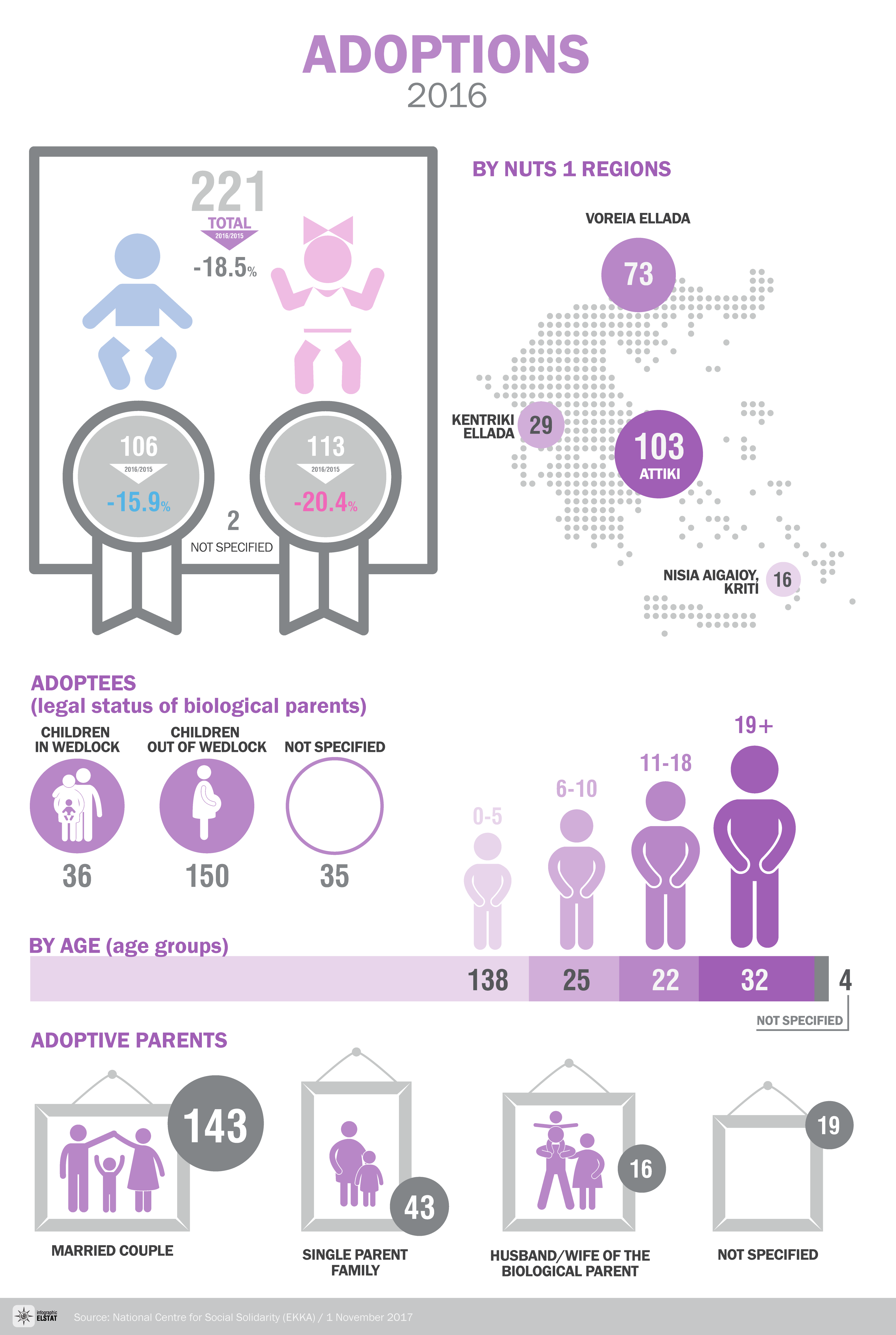 ADOPTIONS
2016

221
TOTAL
2016/2015
-18.5%

106
2016/2015
-15.9%

113
2016/2015
-20.4%

2
NOT SPECIFIED

BY NUTS 1 REGIONS

VOREIA ELLADA
73

KENTRIKI ELLADA
29

103
ATTIKI

NISIA AIGAIOY, KRITI
16

ADOPTEES
(legal status of biological parents)

CHILDREN IN WEDLOCK
36

CHILDREN OUT OF WEDLOCK
150

NOT SPECIFIED
35

0-5
6-10
11-18
19+

BY AGE (age groups)

138
25
22
32
4
NOT SPECIFIED

ADOPTIVE PARENTS

143
MARRIED COUPLE

43
SINGLE PARENT FAMILY

16
HUSBAND/WIFE OF THE BIOLOGICAL PARENT

19
NOT SPECIFIED

infographic ELSTAT
Source: National Centre for Social Solidarity (EKKA) / 1 November 2017